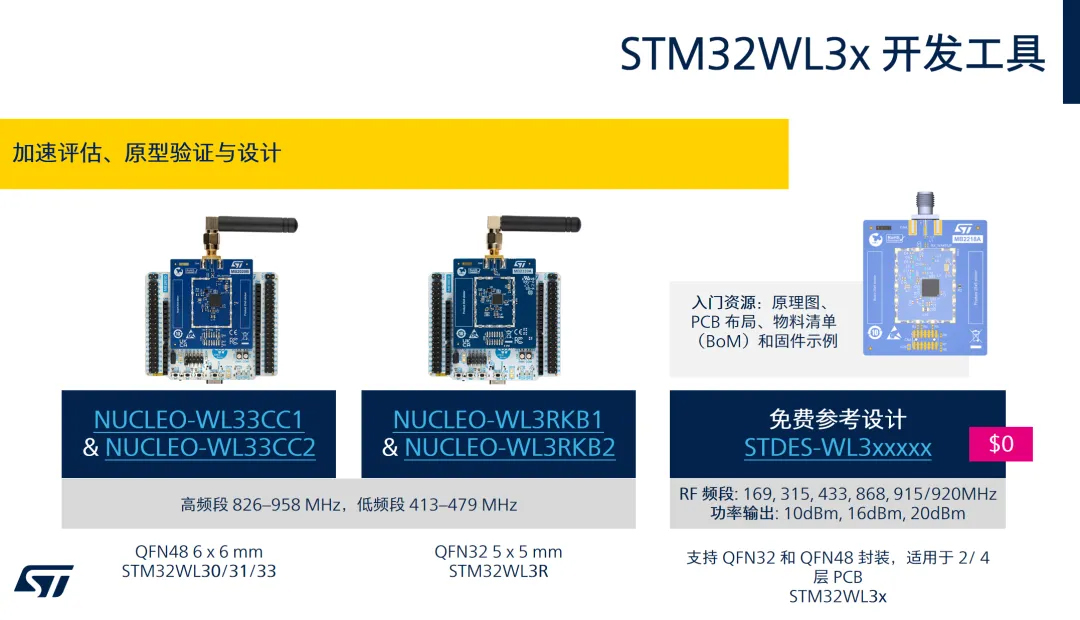 STM32WL3x 开发工具

加速评估、原型验证与设计

入门资源：原理图、PCB 布局、物料清单（BoM）和固件示例

NUCLEO-WL33CC1 & NUCLEO-WL33CC2

NUCLEO-WL3RKB1 & NUCLEO-WL3RKB2

免费参考设计 STDES-WL3xxxxx

$0

高频段 826–958 MHz，低频段 413–479 MHz

RF 频段: 169, 315, 433, 868, 915/920MHz
功率输出: 10dBm, 16dBm, 20dBm

QFN48 6 x 6 mm
STM32WL30/31/33

QFN32 5 x 5 mm
STM32WL3R

支持 QFN32 和 QFN48 封装，适用于 2/ 4 层 PCB
STM32WL3x